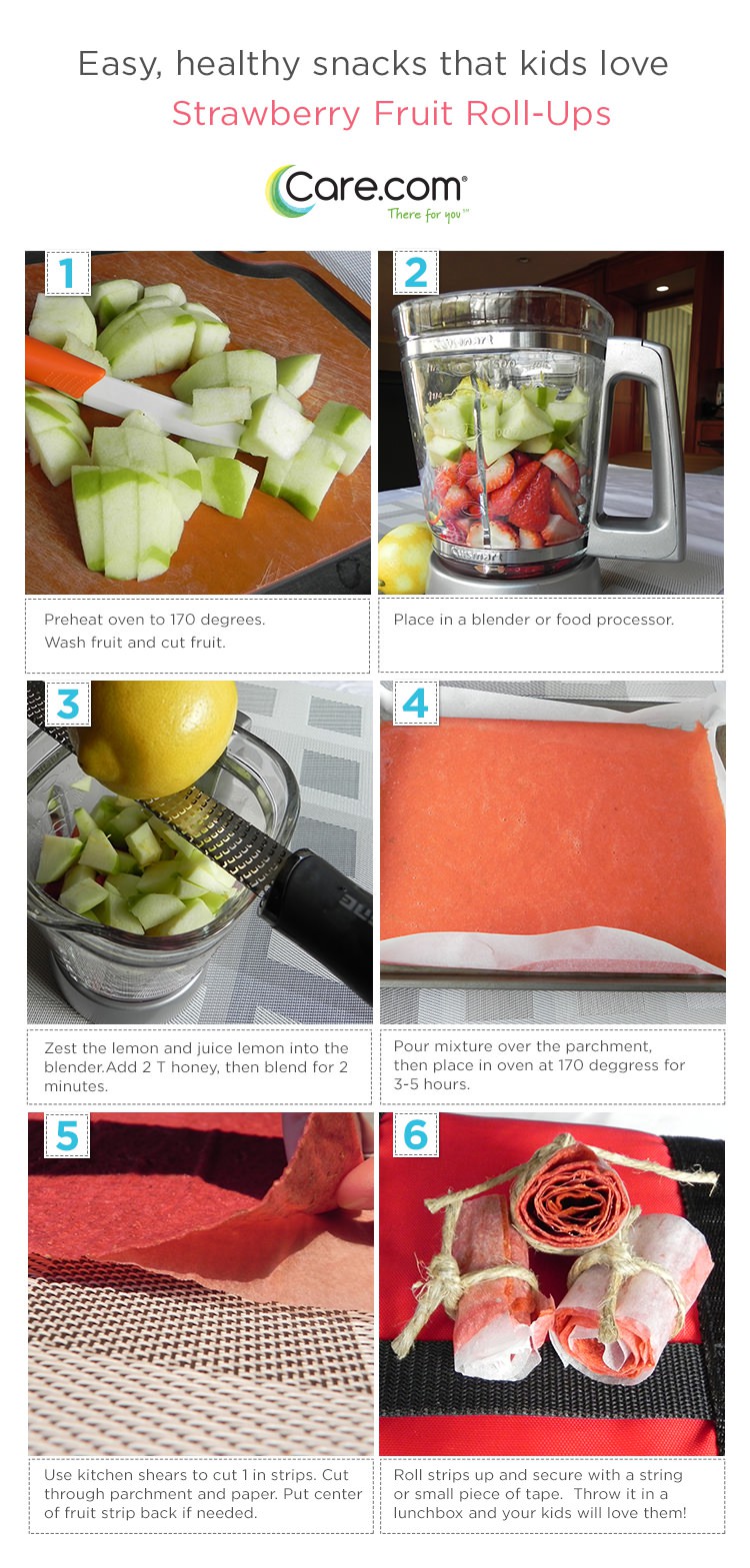 Easy, healthy snacks that kids love
Strawberry Fruit Roll-Ups

Care.com
There for you™

1
Preheat oven to 170 degrees.
Wash fruit and cut fruit.

2
Place in a blender or food processor.

3
Zest the lemon and juice lemon into the blender.Add 2 T honey, then blend for 2 minutes.

4
Pour mixture over the parchment, then place in oven at 170 deggress for 3-5 hours.

5
Use kitchen shears to cut 1 in strips. Cut through parchment and paper. Put center of fruit strip back if needed.

6
Roll strips up and secure with a string or small piece of tape. Throw it in a lunchbox and your kids will love them!